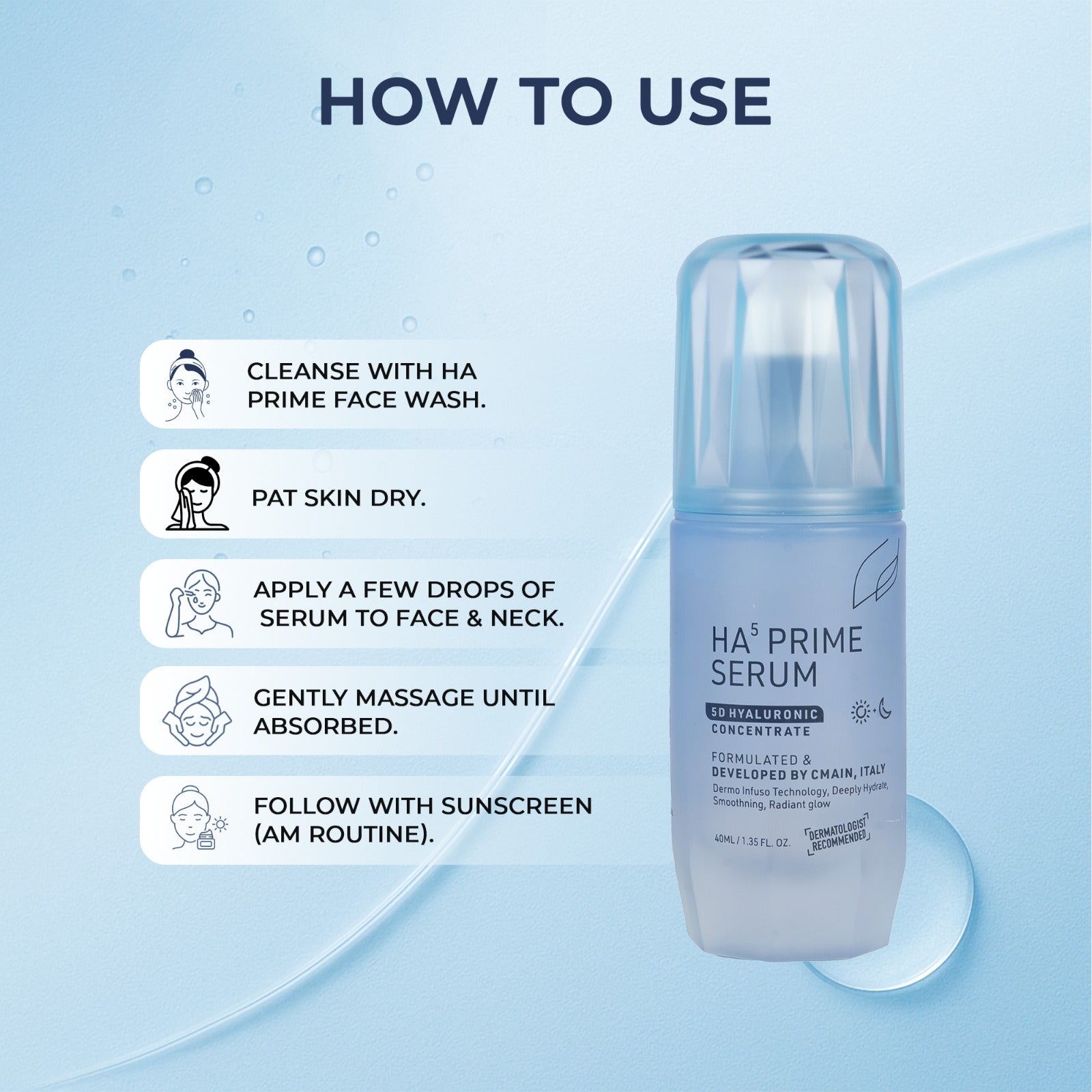 HOW TO USE

CLEANSE WITH HA PRIME FACE WASH.

PAT SKIN DRY.

APPLY A FEW DROPS OF SERUM TO FACE & NECK.

GENTLY MASSAGE UNTIL ABSORBED.

FOLLOW WITH SUNSCREEN (AM ROUTINE).

HA$^5$ PRIME SERUM

5D HYALURONIC CONCENTRATE

FORMULATED & DEVELOPED BY CMAIN, ITALY

Dermo Infuso Technology, Deeply Hydrate, Smoothning, Radiant glow

40ML / 1.35 FL. OZ.

DERMATOLOGIST RECOMMENDED