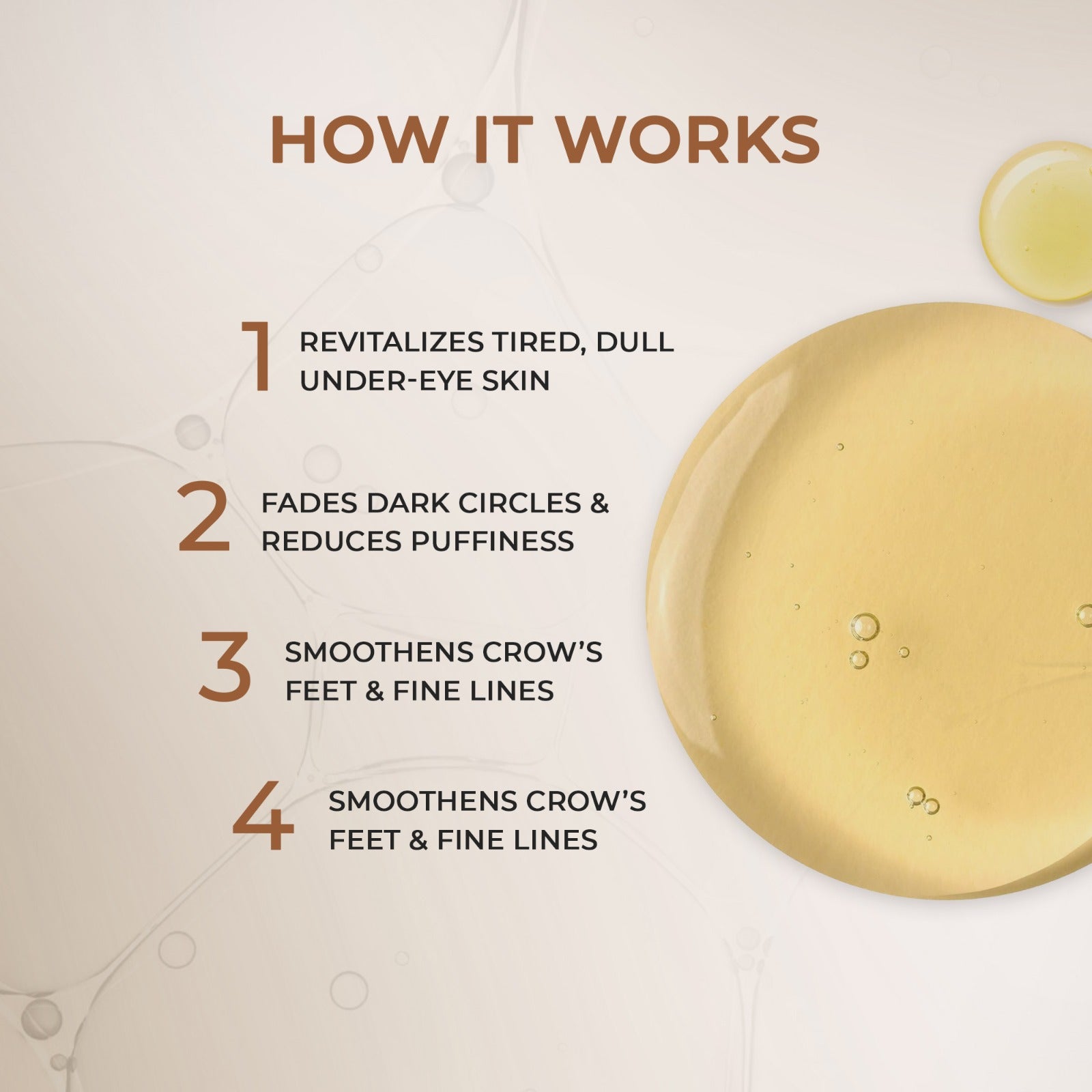 HOW IT WORKS

1 REVITALIZES TIRED, DULL UNDER-EYE SKIN

2 FADES DARK CIRCLES & REDUCES PUFFINESS

3 SMOOTHENS CROW'S FEET & FINE LINES

4 SMOOTHENS CROW'S FEET & FINE LINES