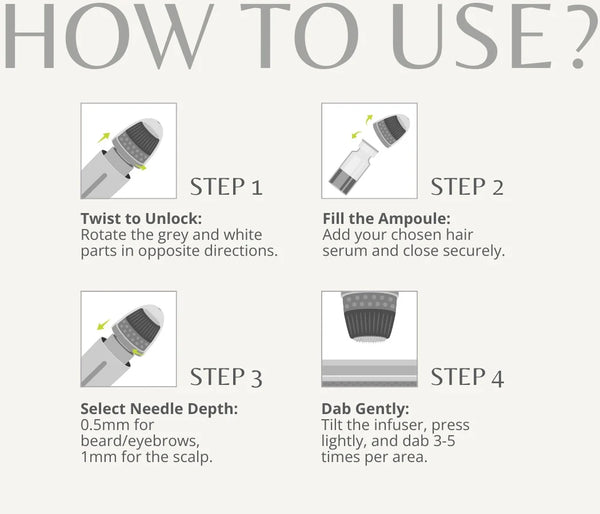 HOW TO USE?

STEP 1

Twist to Unlock:
Rotate the grey and white parts in opposite directions.

STEP 2

Fill the Ampoule:
Add your chosen hair serum and close securely.

STEP 3

Select Needle Depth:
0.5mm for beard/eyebrows, 1mm for the scalp.

STEP 4

Dab Gently:
Tilt the infuser, press lightly, and dab 3-5 times per area.