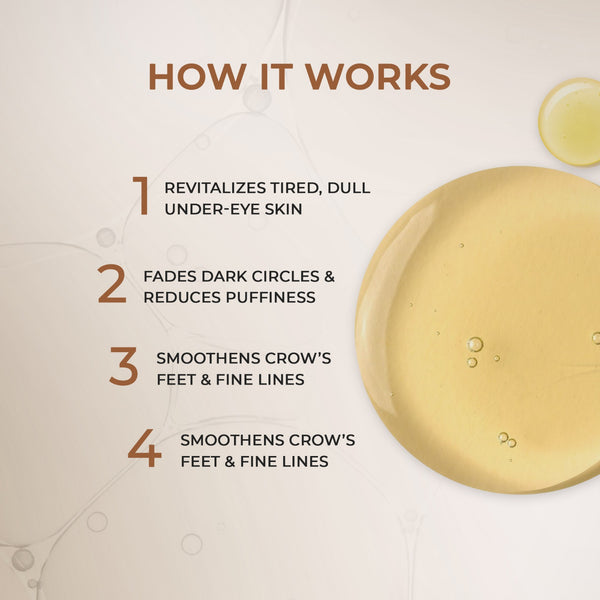 HOW IT WORKS

1 REVITALIZES TIRED, DULL UNDER-EYE SKIN

2 FADES DARK CIRCLES & REDUCES PUFFINESS

3 SMOOTHENS CROW'S FEET & FINE LINES

4 SMOOTHENS CROW'S FEET & FINE LINES