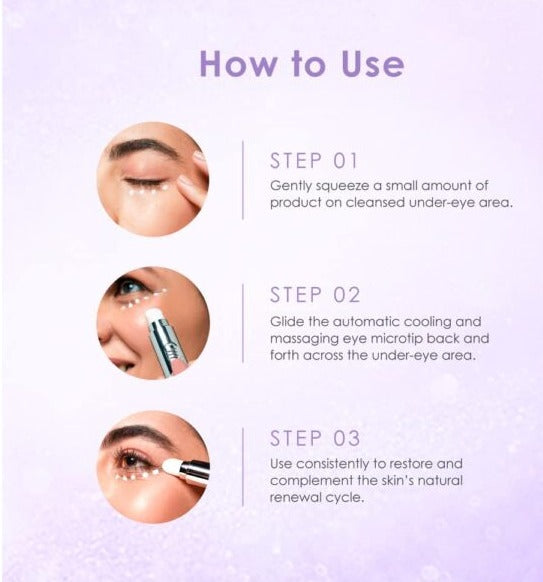 How to Use

STEP 01
Gently squeeze a small amount of product on cleansed under-eye area.

STEP 02
Glide the automatic cooling and massaging eye microtip back and forth across the under-eye area.

STEP 03
Use consistently to restore and complement the skin's natural renewal cycle.