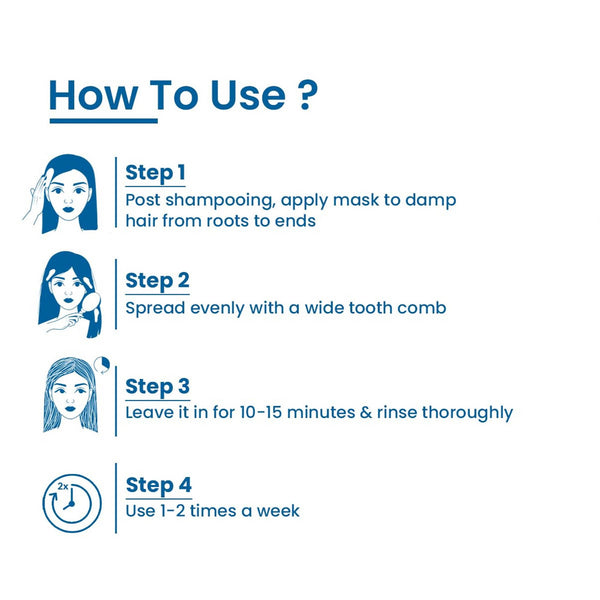 How To Use ?

Step 1
Post shampooing, apply mask to damp hair from roots to ends

Step 2
Spread evenly with a wide tooth comb

Step 3
Leave it in for 10-15 minutes & rinse thoroughly

2x

Step 4
Use 1-2 times a week