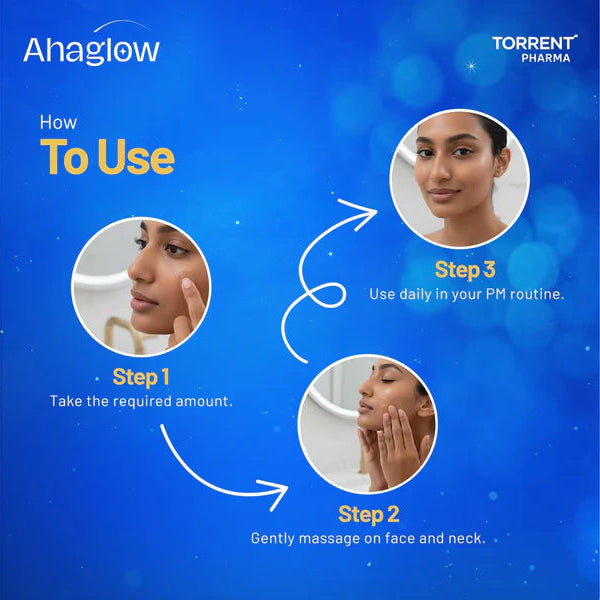 Ahaglow

TORRENT PHARMA

How
To Use

Step 1
Take the required amount.

Step 2
Gently massage on face and neck.

Step 3
Use daily in your PM routine.